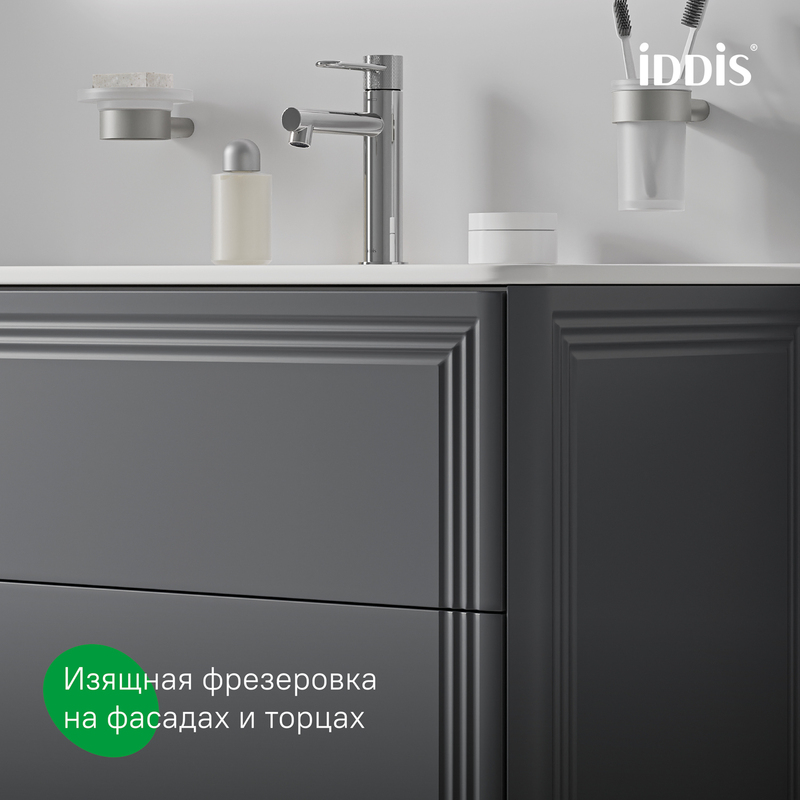 iDDiS®

Изящная фрезеровка на фасадах и торцах