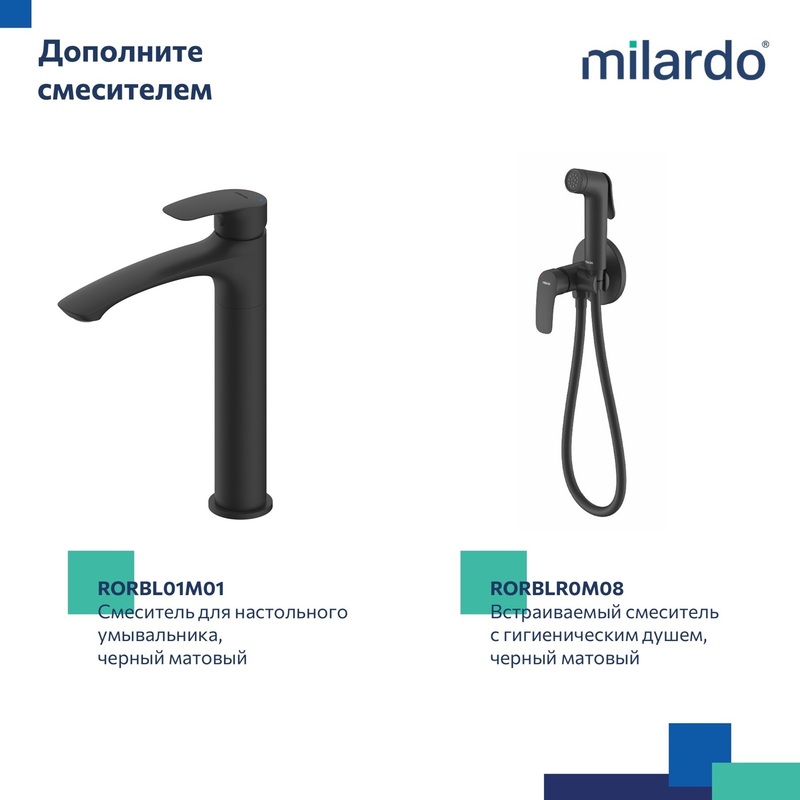 Дополните смесителем

milardo®

RORBL01M01
Смеситель для настольного умывальника, черный матовый

RORBLR0M08
Встраиваемый смеситель с гигиеническим душем, черный матовый