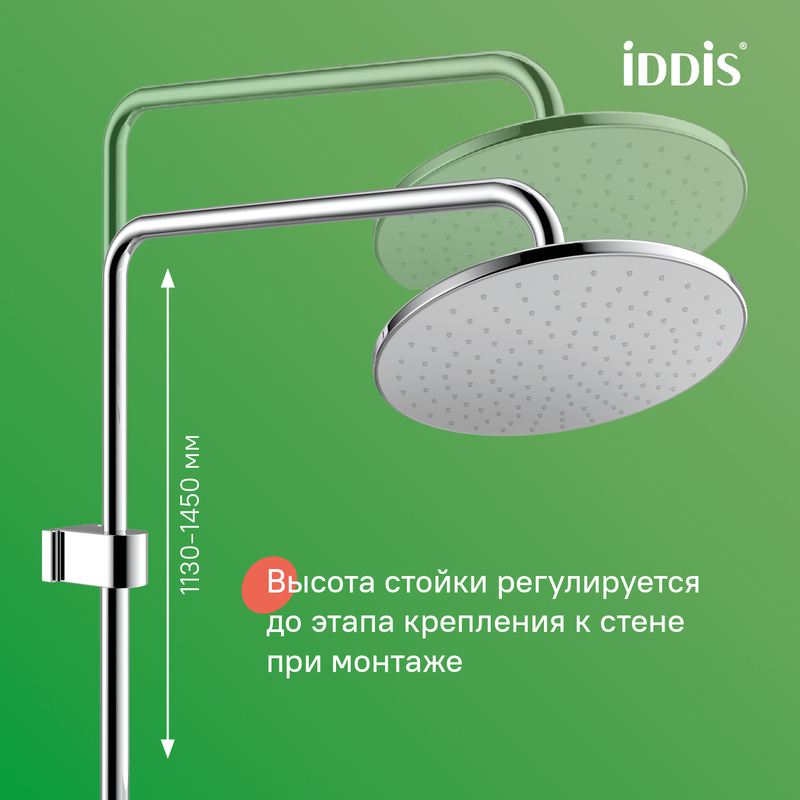 iDDiS®

1130–1450 мм

Высота стойки регулируется до этапа крепления к стене при монтаже