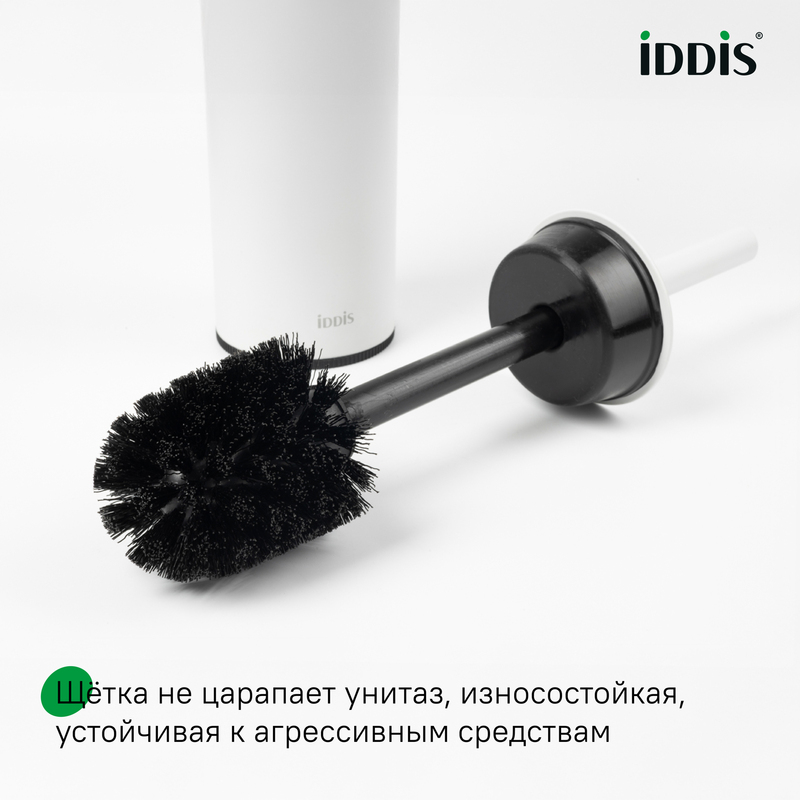 iDDiS®

iDDiS

Щётка не царапает унитаз, износостойкая, устойчивая к агрессивным средствам