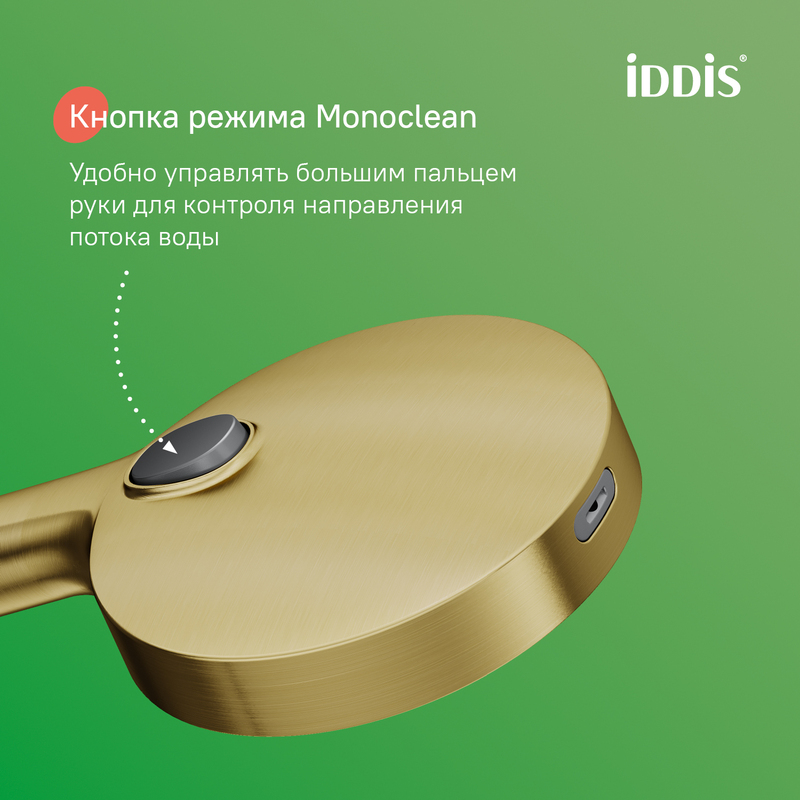 iDDiS®

Кнопка режима Monoclean

Удобно управлять большим пальцем руки для контроля направления потока воды