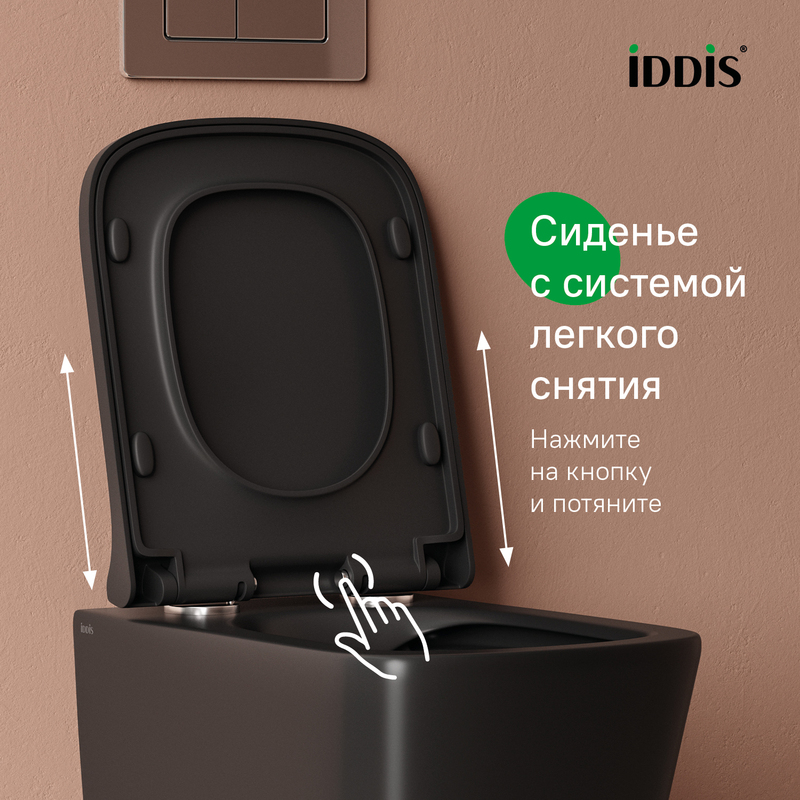 iDDiS®

Сиденье с системой легкого снятия

Нажмите на кнопку и потяните

iddis