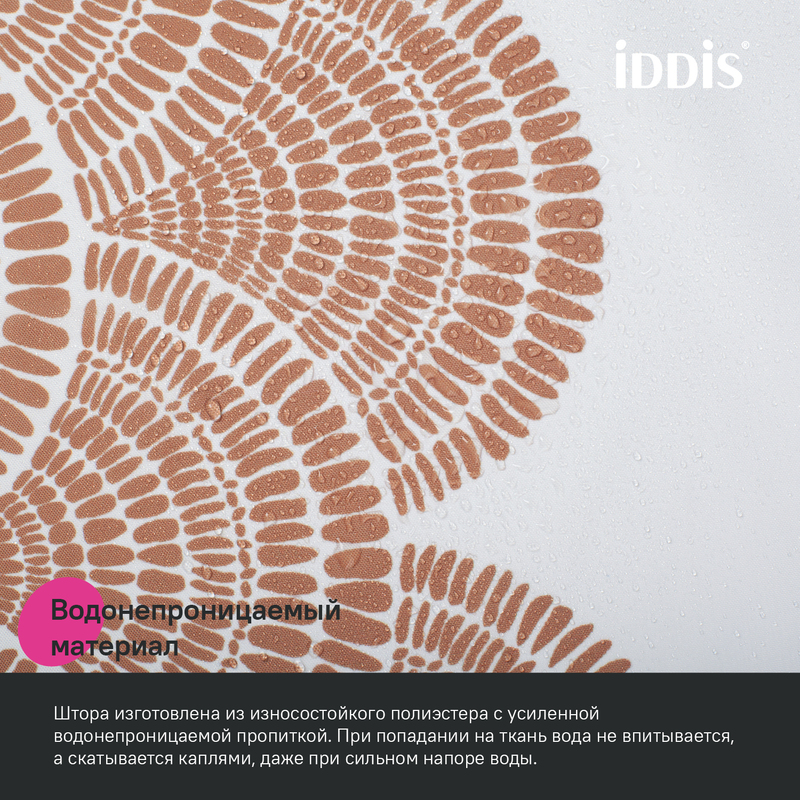 IDDIS®

Водонепроницаемый материал

Штора изготовлена из износостойкого полиэстера с усиленной водонепроницаемой пропиткой. При попадании на ткань вода не впитывается, а скатывается каплями, даже при сильном напоре воды.