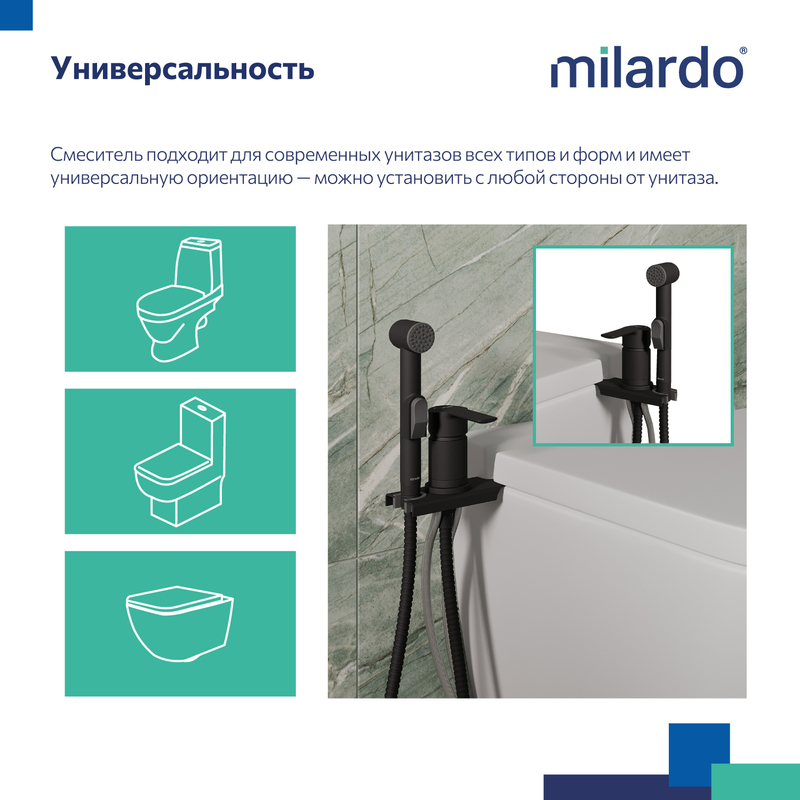 Универсальность

milardo®

Смеситель подходит для современных унитазов всех типов и форм и имеет универсальную ориентацию — можно установить с любой стороны от унитаза.