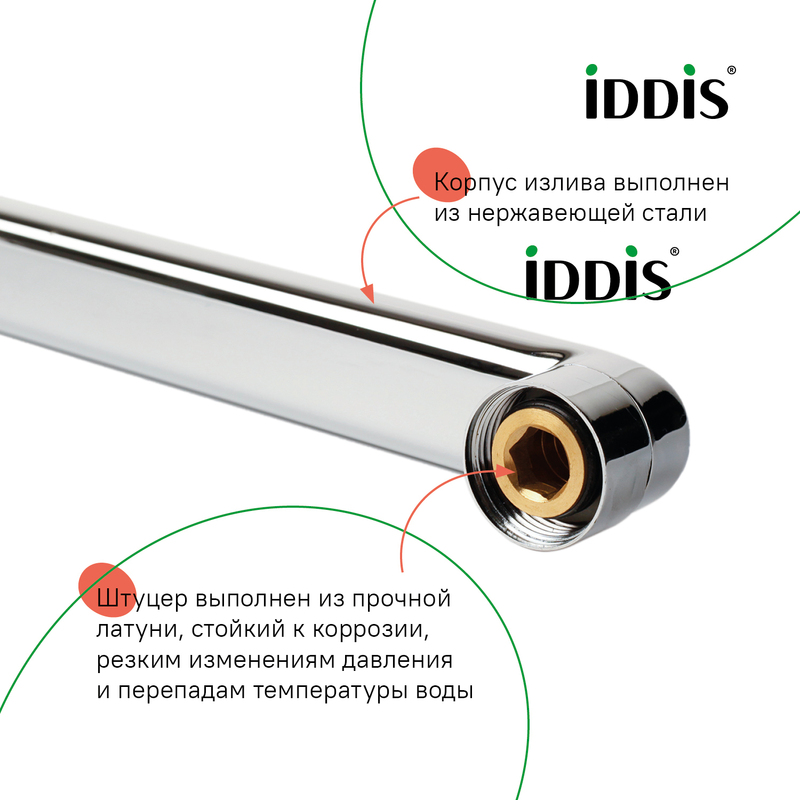 iDDiS®

Корпус излива выполнен из нержавеющей стали

iDDiS®

Штуцер выполнен из прочной латуни, стойкий к коррозии, резким изменениям давления и перепадам температуры воды