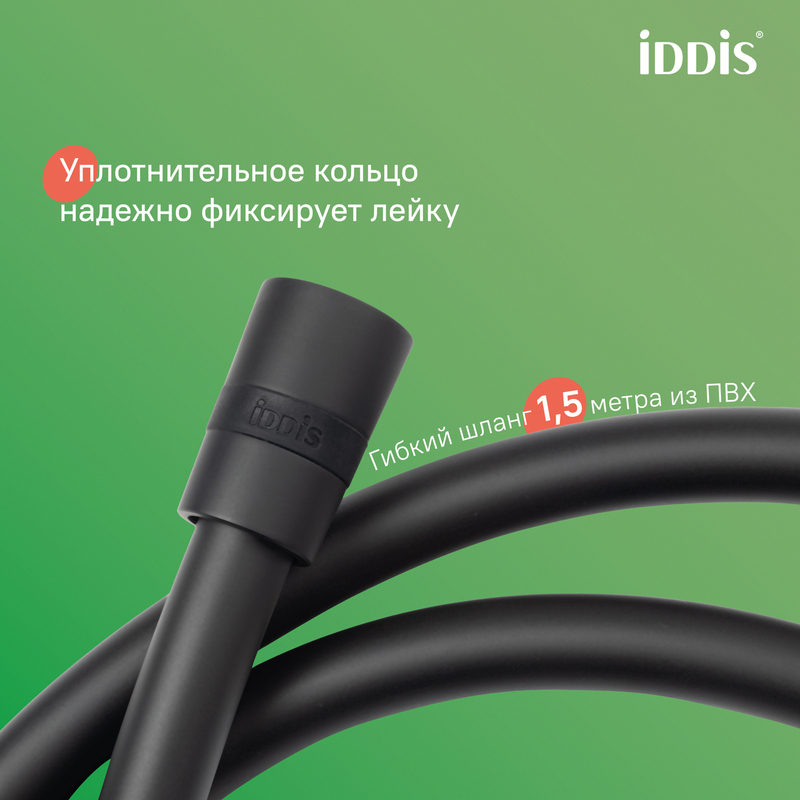 iDDiS®

Уплотнительное кольцо надежно фиксирует лейку

iDDiS

Гибкий шланг 1,5 метра из ПВХ