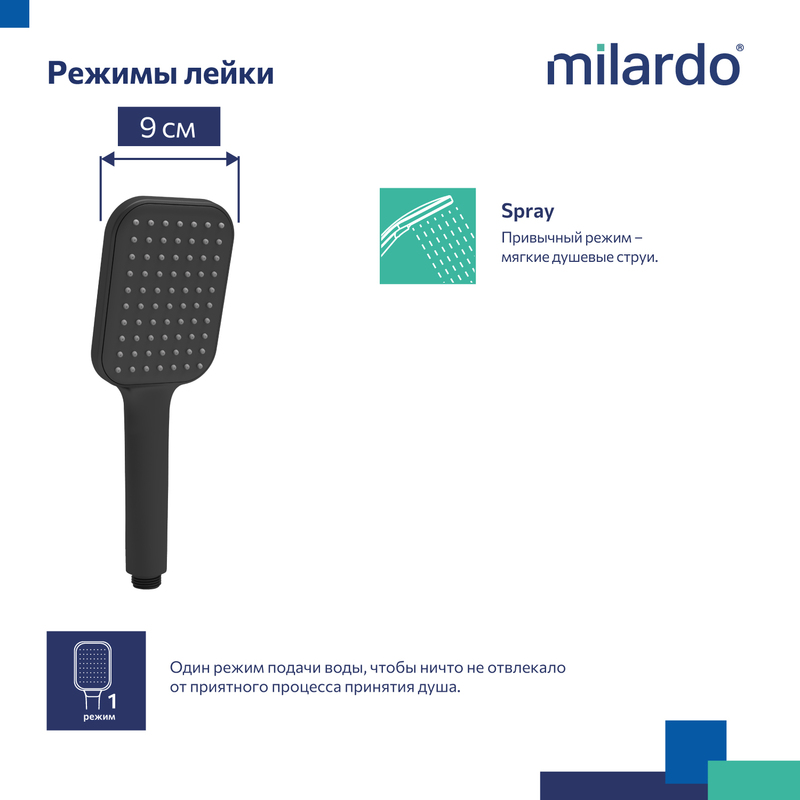 Режимы лейки

milardo®

9 см

Spray

Привычный режим – мягкие душевые струи.

1
режим

Один режим подачи воды, чтобы ничто не отвлекало от приятного процесса принятия душа.