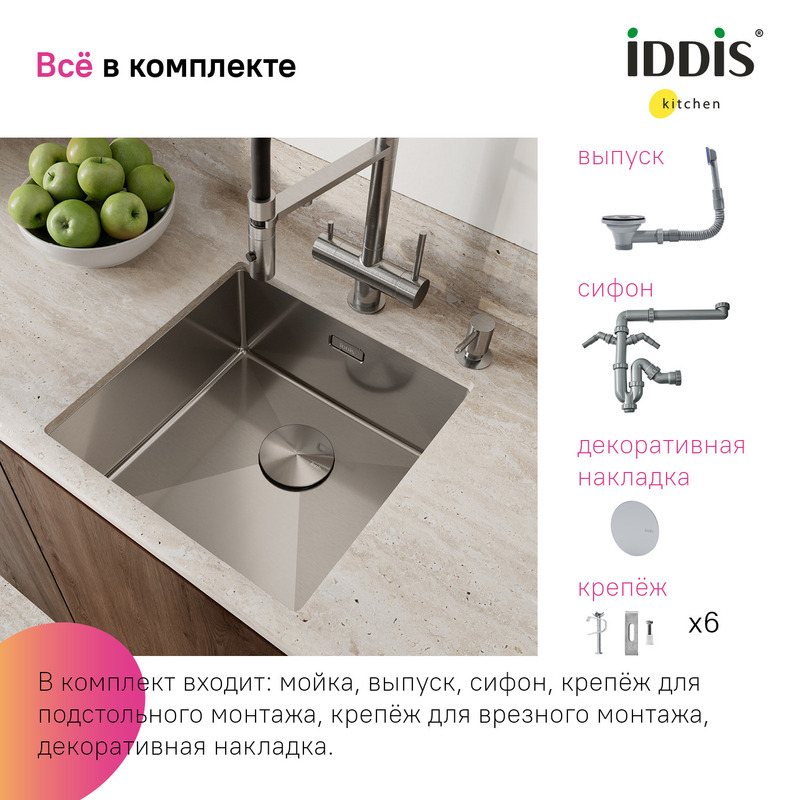 Всё в комплекте

iDDiS®
kitchen

выпуск

сифон

декоративная накладка

крепёж

x6

В комплект входит: мойка, выпуск, сифон, крепёж для подстольного монтажа, крепёж для врезного монтажа, декоративная накладка.