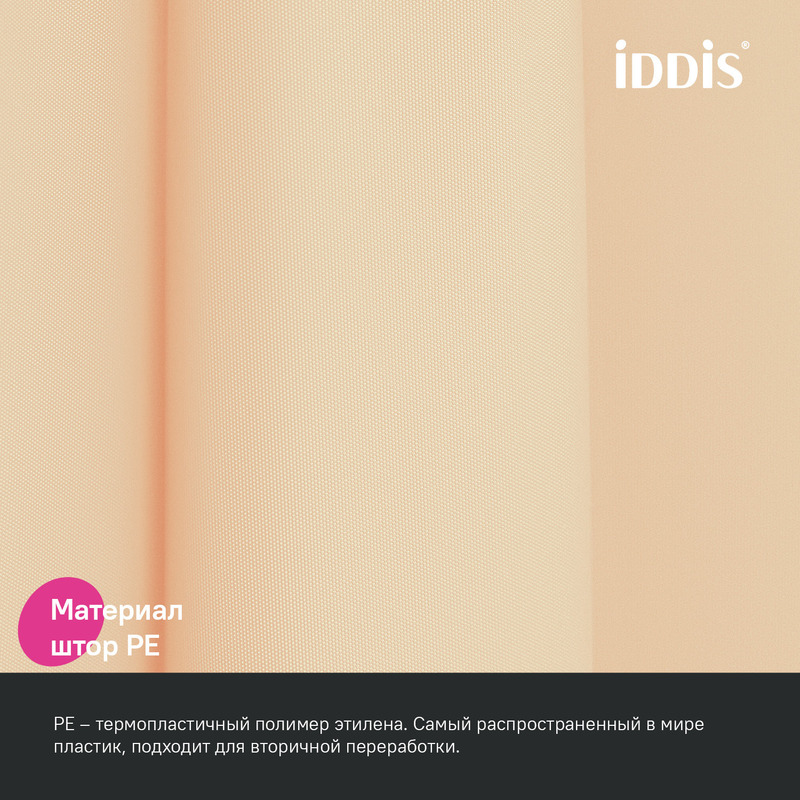 iDDiS®

Материал штор PE

PE – термопластичный полимер этилена. Самый распространенный в мире пластик, подходит для вторичной переработки.