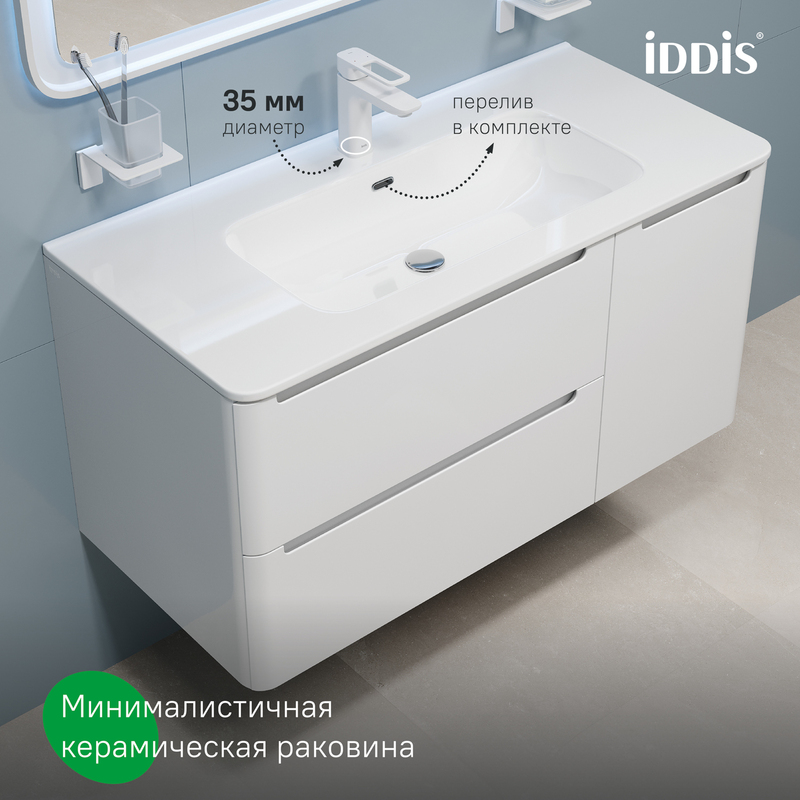 iDDiS®

35 мм
диаметр

перелив
в комплекте

Минималистичная
керамическая раковина