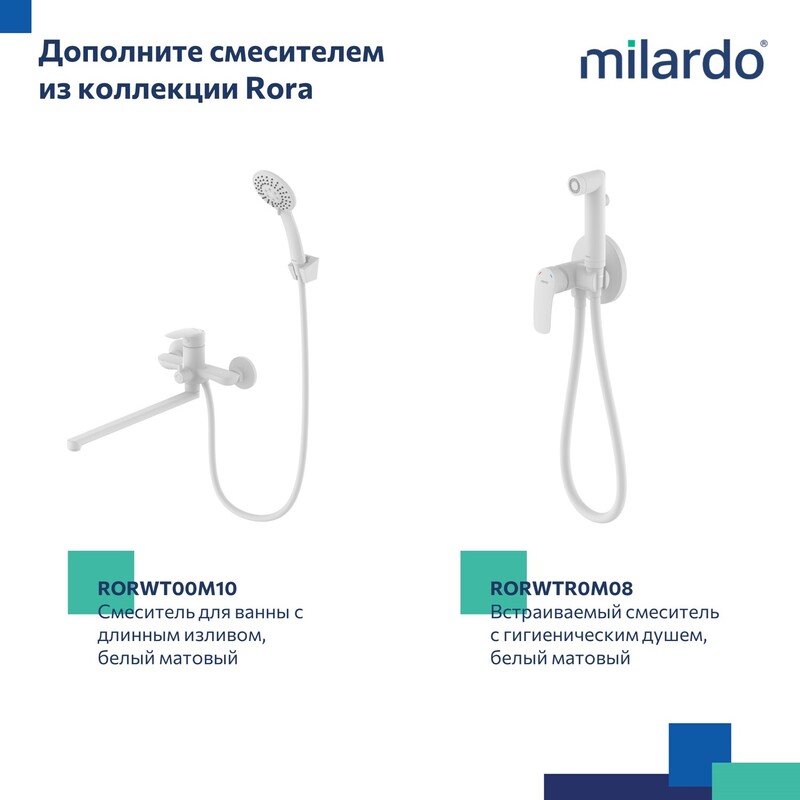 Дополните смесителем из коллекции Rora

milardo®

RORWT00M10
Смеситель для ванны с длинным изливом, белый матовый

RORWTR0M08
Встраиваемый смеситель с гигиеническим душем, белый матовый