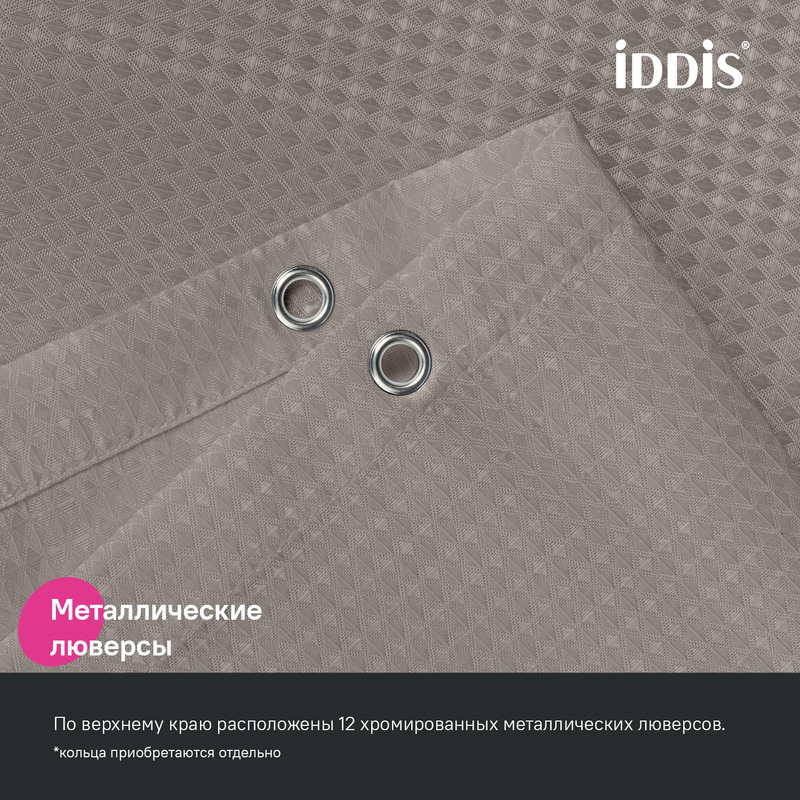 iDDiS®

Металлические люверсы

По верхнему краю расположены 12 хромированных металлических люверсов.

*кольца приобретаются отдельно