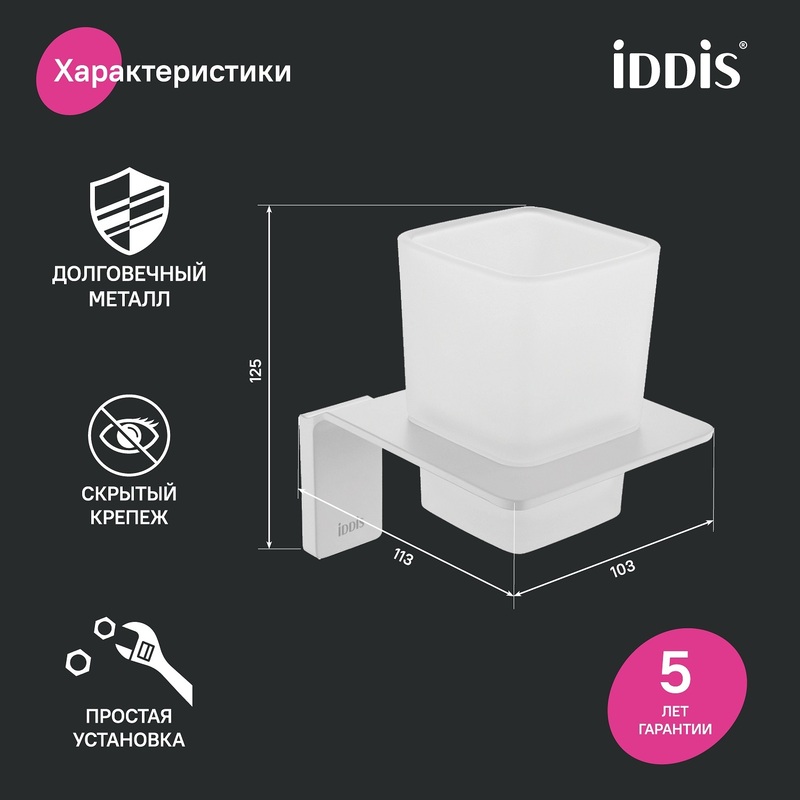 Характеристики

iDDiS®

ДОЛГОВЕЧНЫЙ МЕТАЛЛ

СКРЫТЫЙ КРЕПЕЖ

ПРОСТАЯ УСТАНОВКА

125

iDDiS

113

103

5 ЛЕТ ГАРАНТИИ