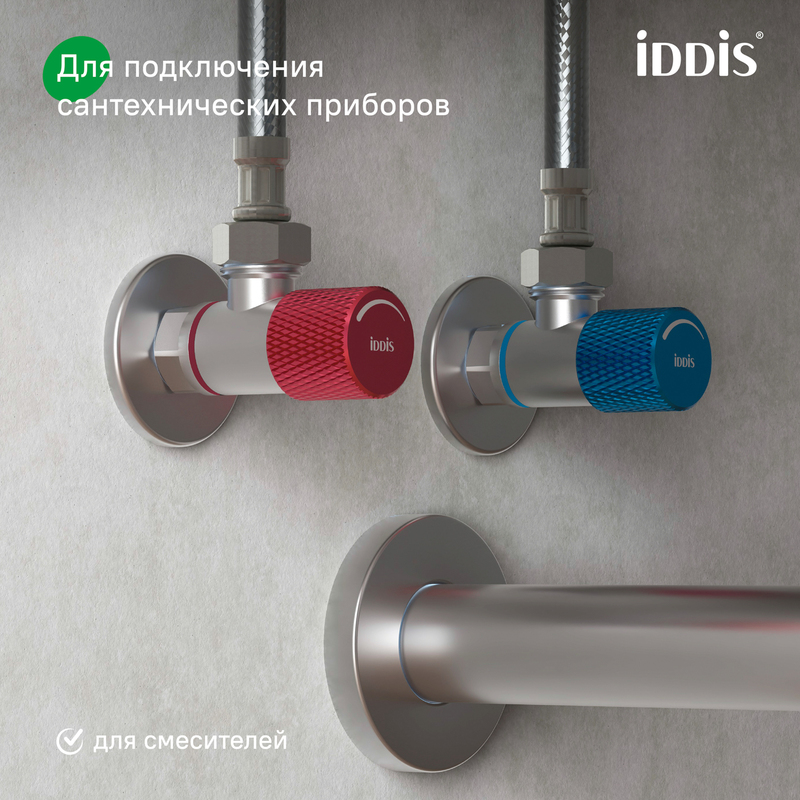 Для подключения сантехнических приборов

iDDiS®

iDDiS

iDDiS

для смесителей