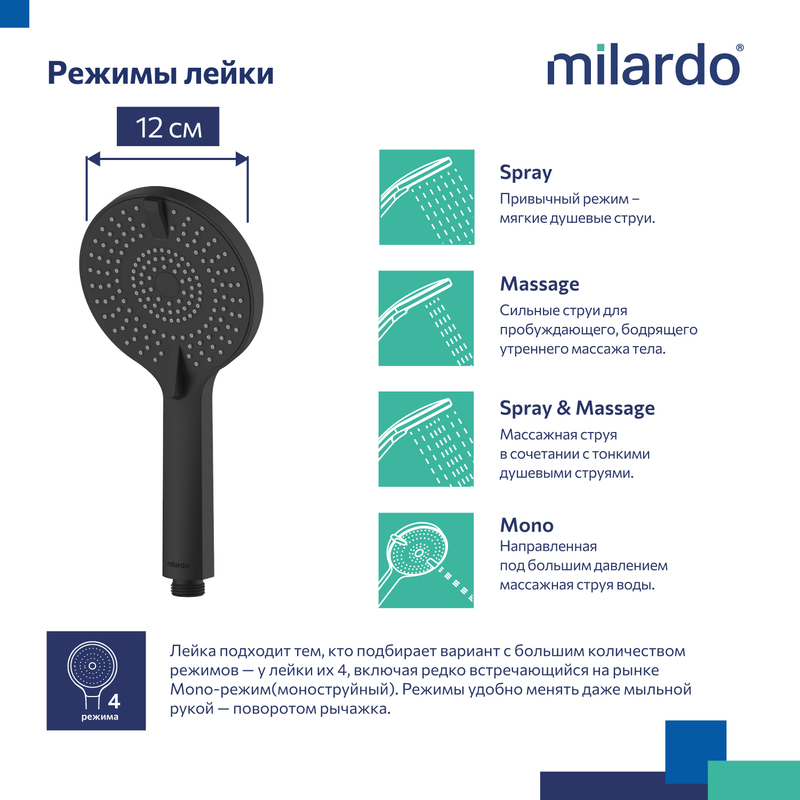 Режимы лейки

milardo®

12 см

milardo

Spray
Привычный режим – мягкие душевые струи.

Massage
Сильные струи для пробуждающего, бодрящего утреннего массажа тела.

Spray & Massage
Массажная струя в сочетании с тонкими душевыми струями.

Mono
Направленная под большим давлением массажная струя воды.

4
режима

Лейка подходит тем, кто подбирает вариант с большим количеством режимов — у лейки их 4, включая редко встречающийся на рынке Mono-режим(моноструйный). Режимы удобно менять даже мыльной рукой — поворотом рычажка.