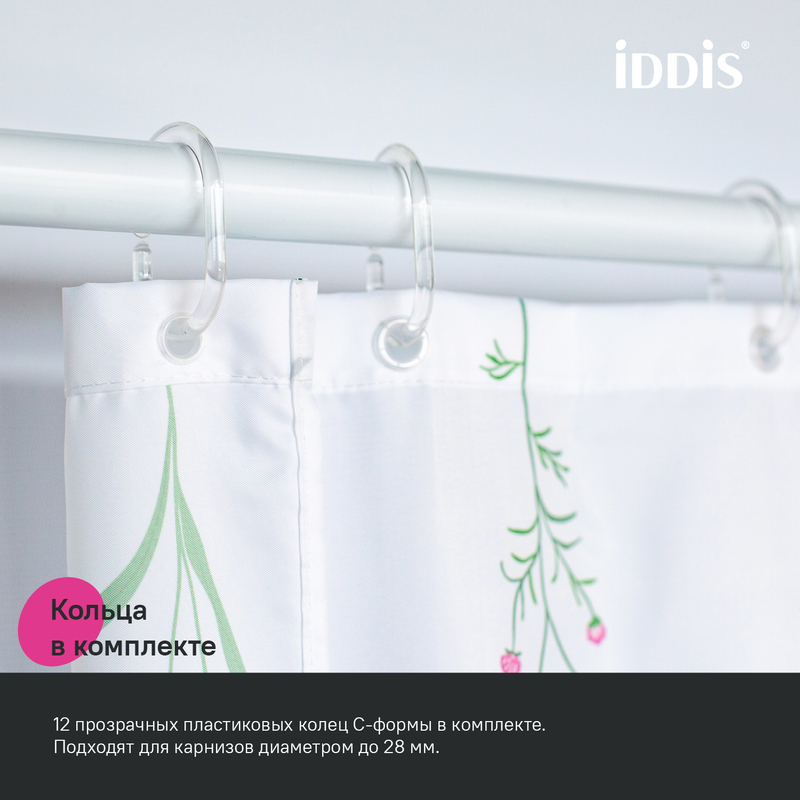 iDDiS®

Кольца
в комплекте

12 прозрачных пластиковых колец С-формы в комплекте.
Подходят для карнизов диаметром до 28 мм.