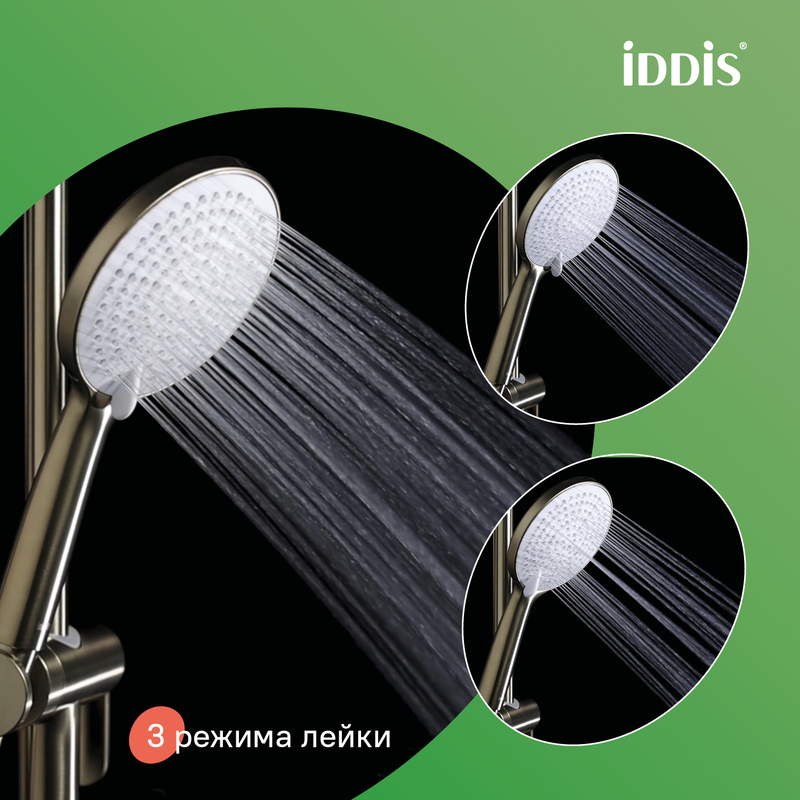 iDDiS®

3 режима лейки