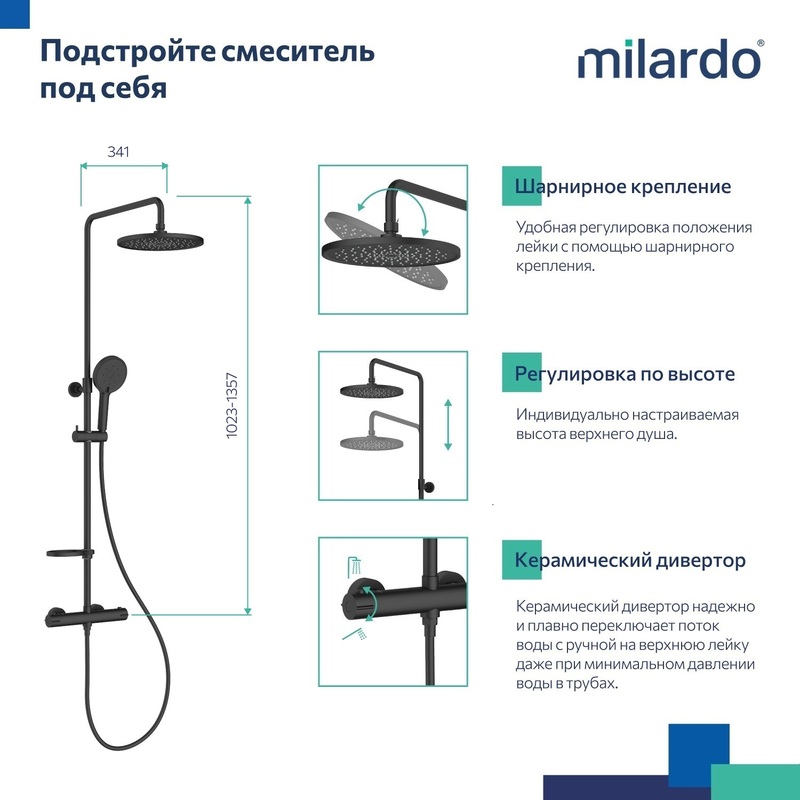 Подстройте смеситель под себя

milardo®

341

1023-1357

Шарнирное крепление

Удобная регулировка положения лейки с помощью шарнирного крепления.

Регулировка по высоте

Индивидуально настраиваемая высота верхнего душа.

Керамический дивертор

Керамический дивертор надежно и плавно переключает поток воды с ручной на верхнюю лейку даже при минимальном давлении воды в трубах.