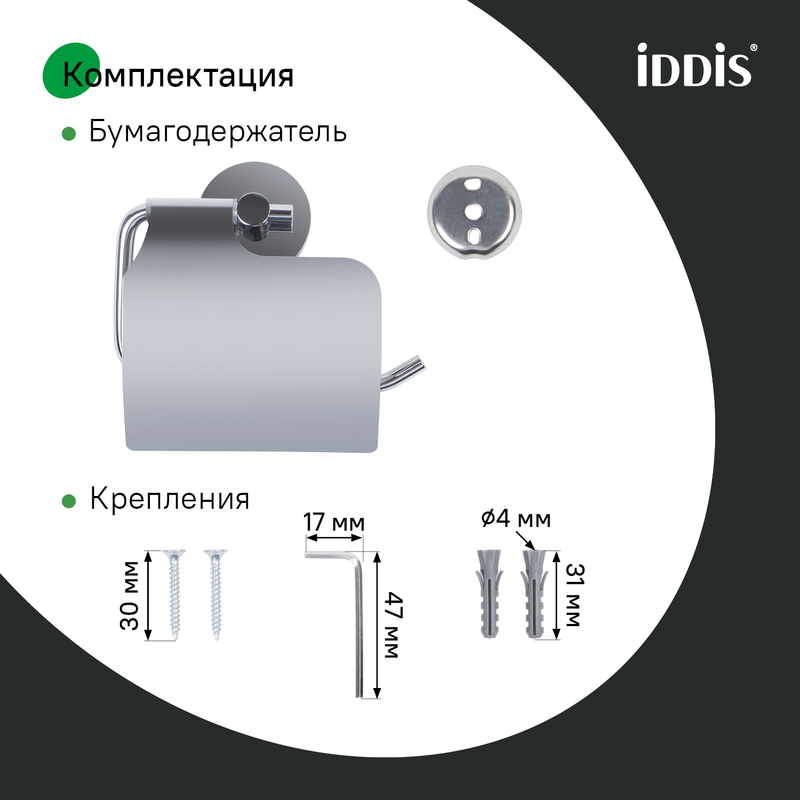 Комплектация

iDDiS®

Бумагодержатель

Крепления

30 мм

17 мм

47 мм

ø4 мм

31 мм