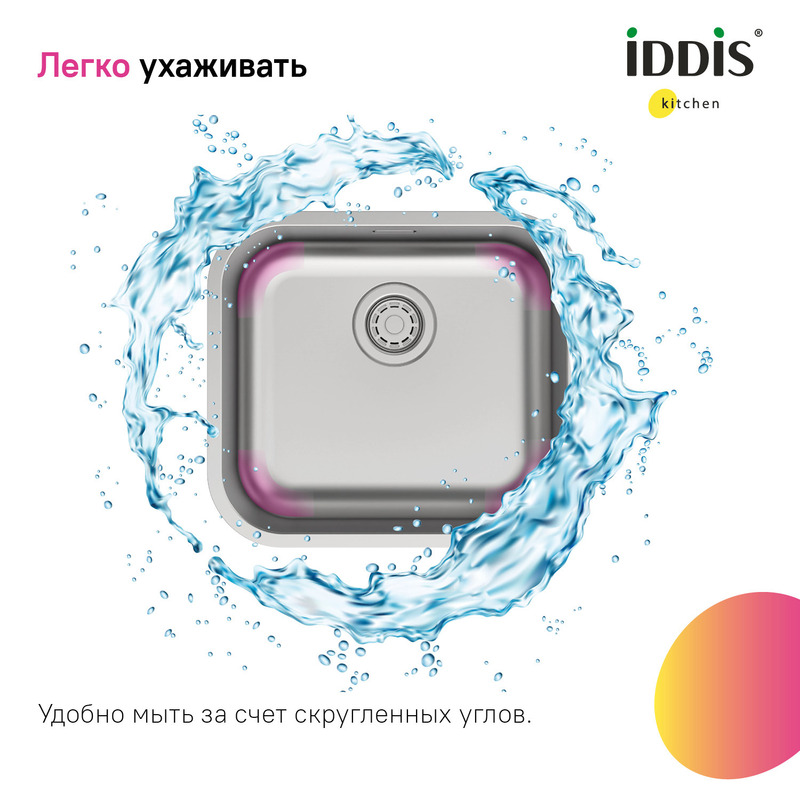 Легко ухаживать

iDDiS®
kitchen

Удобно мыть за счет скругленных углов.