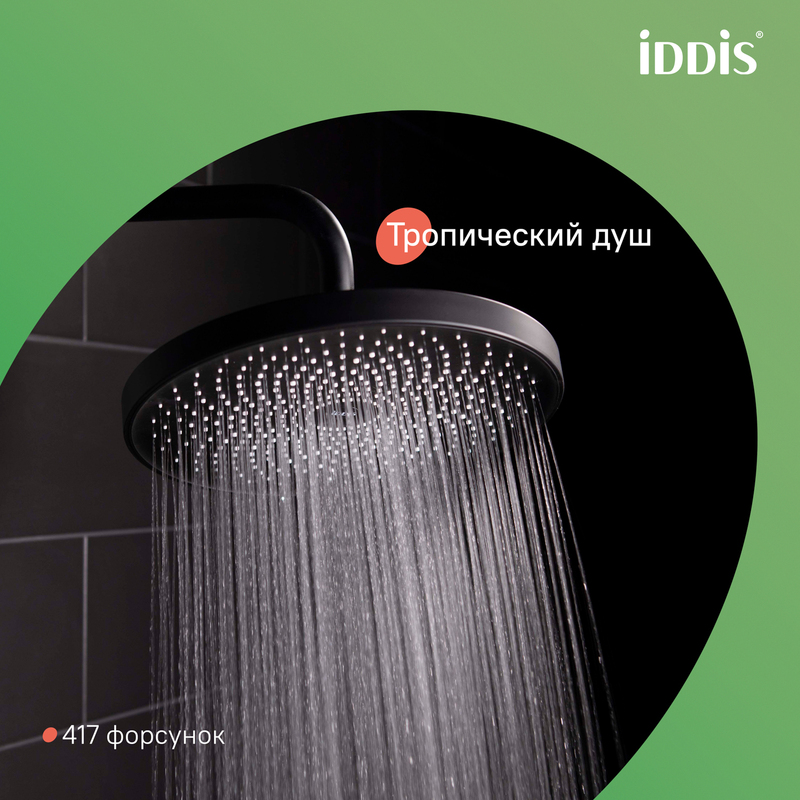 iDDiS®

Тропический душ

417 форсунок