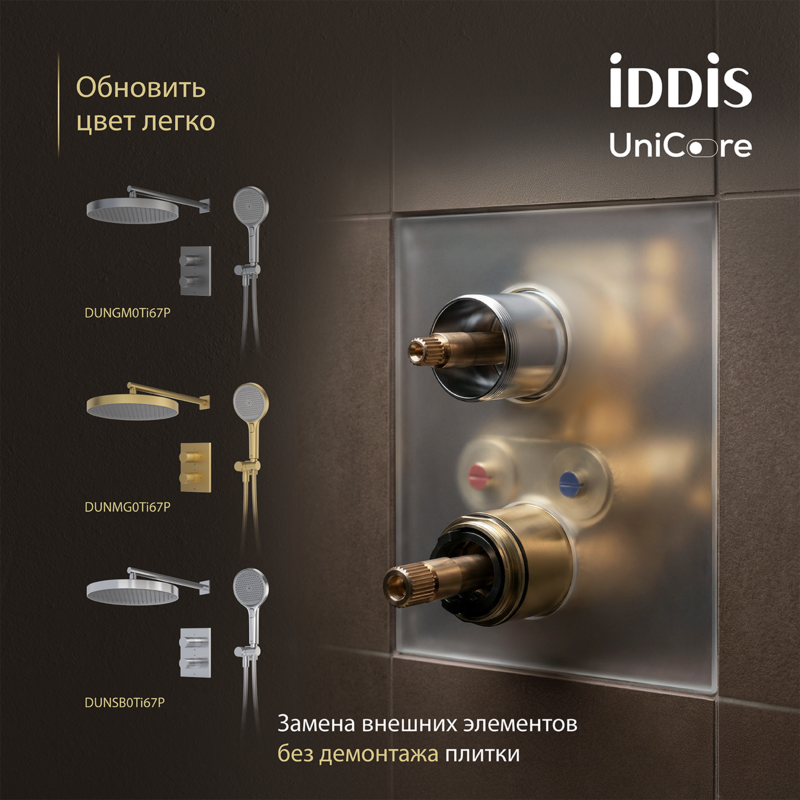 Обновить цвет легко

iDDiS
UniCore

DUNGM0Ti67P

DUNMG0Ti67P

DUNSB0Ti67P

Замена внешних элементов без демонтажа плитки