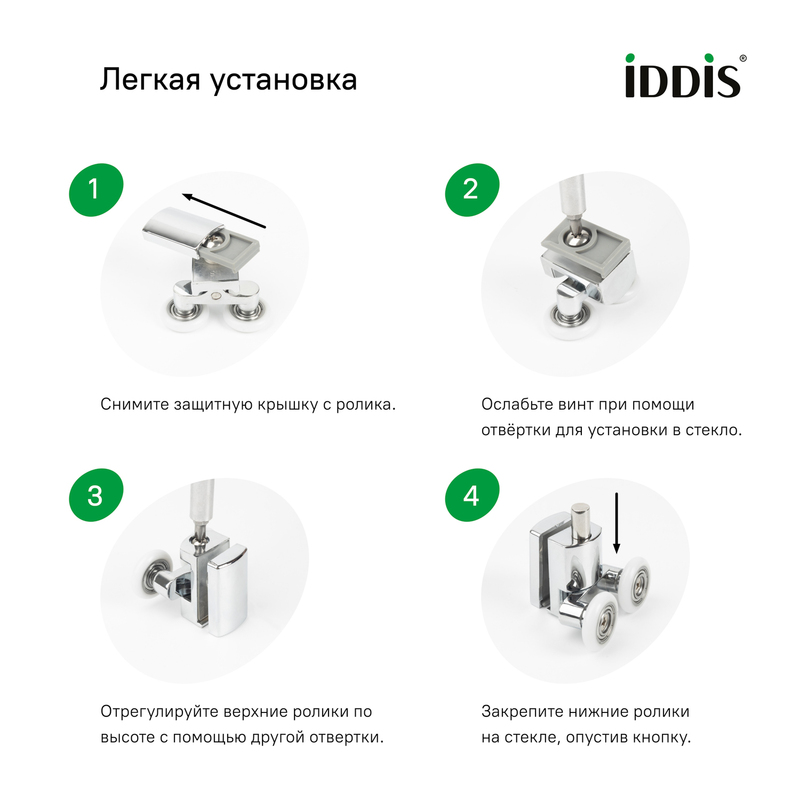 Легкая установка

IDDIS®

1

Снимите защитную крышку с ролика.

2

Ослабьте винт при помощи отвёртки для установки в стекло.

3

Отрегулируйте верхние ролики по высоте с помощью другой отвертки.

4

Закрепите нижние ролики на стекле, опустив кнопку.