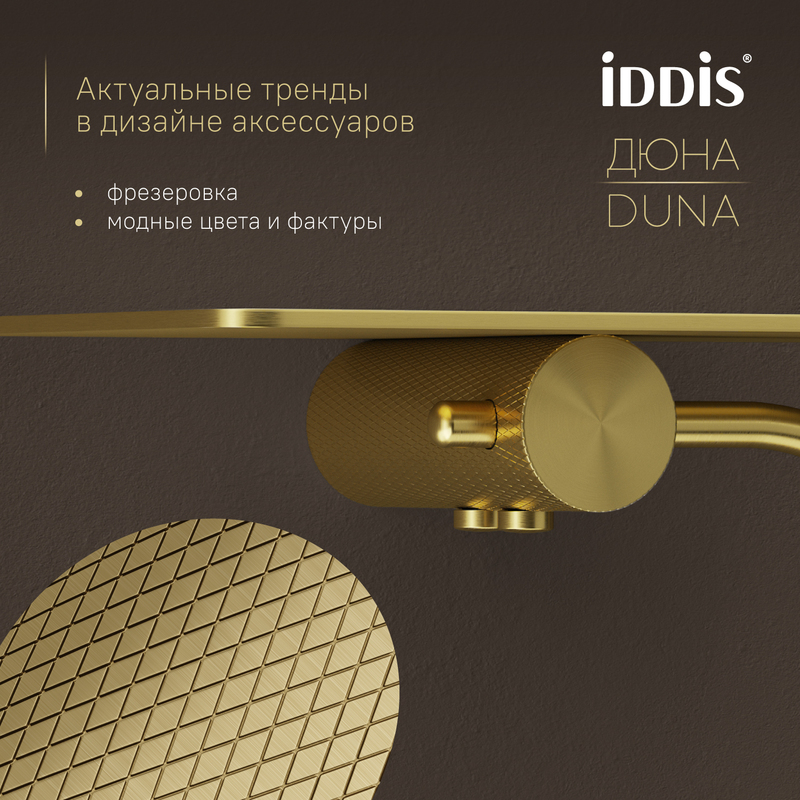 Актуальные тренды в дизайне аксессуаров

• фрезеровка
• модные цвета и фактуры

iDDiS®

ДЮНА

DUNA