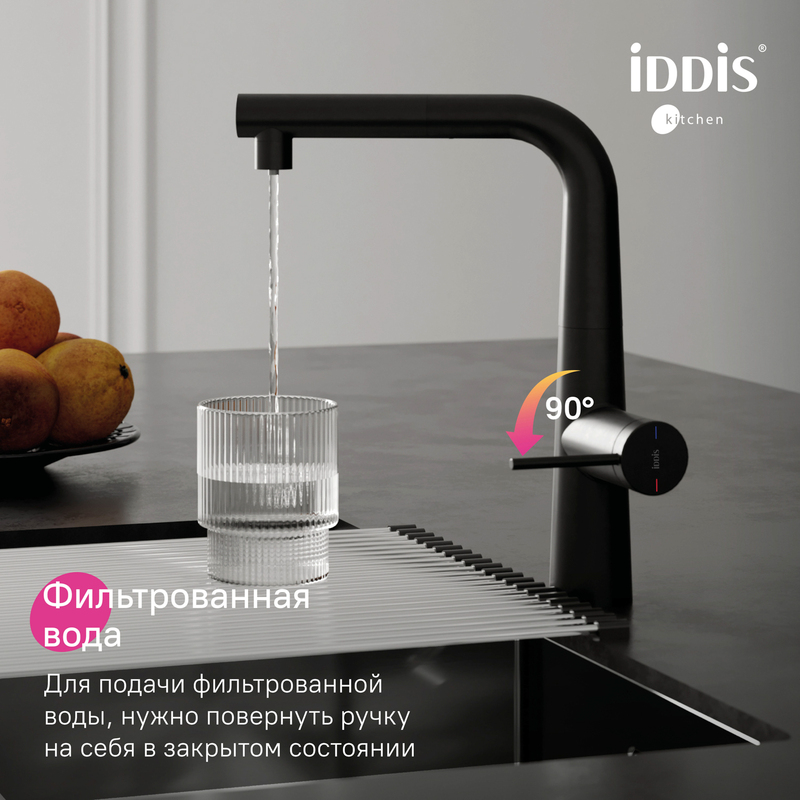 iDDiS®
kitchen

90°

iddis

Фильтрованная вода

Для подачи фильтрованной воды, нужно повернуть ручку на себя в закрытом состоянии