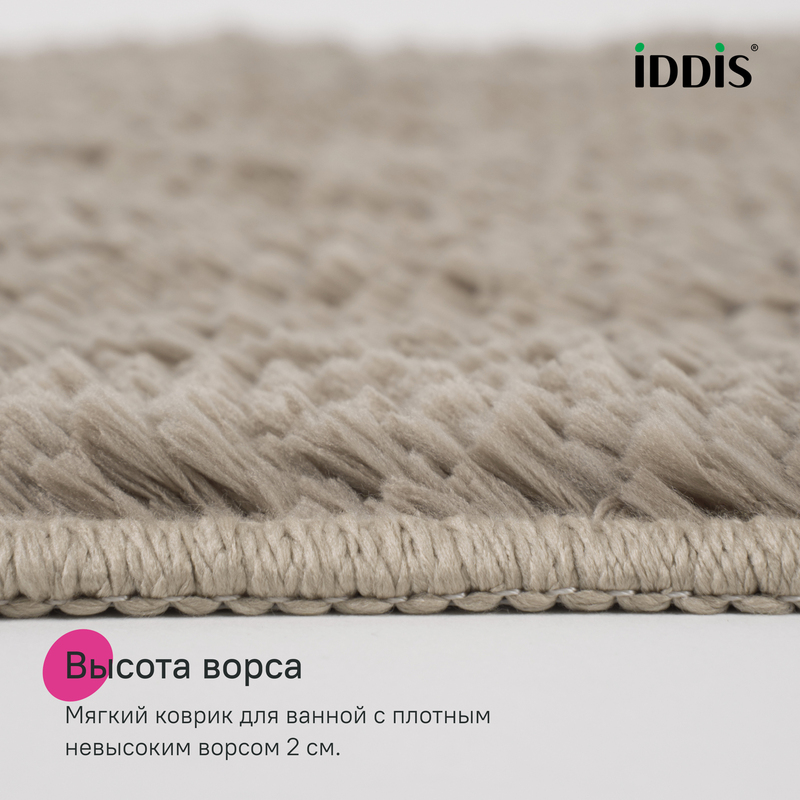 IDDIS®

Высота ворса

Мягкий коврик для ванной с плотным невысоким ворсом 2 см.