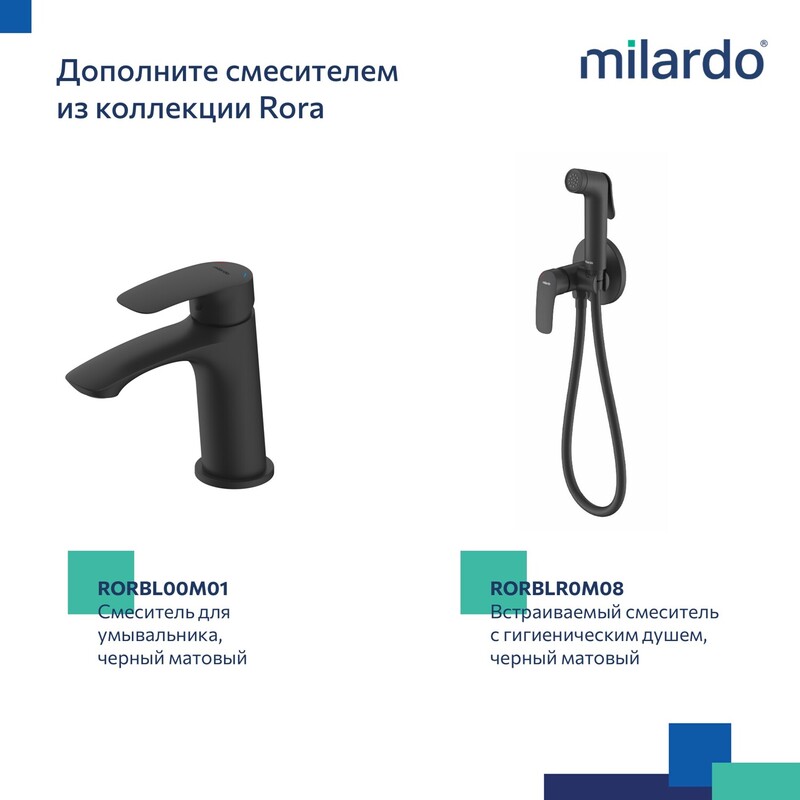 Дополните смесителем из коллекции Rora

milardo®

RORBL00M01
Смеситель для умывальника, черный матовый

RORBLR0M08
Встраиваемый смеситель с гигиеническим душем, черный матовый