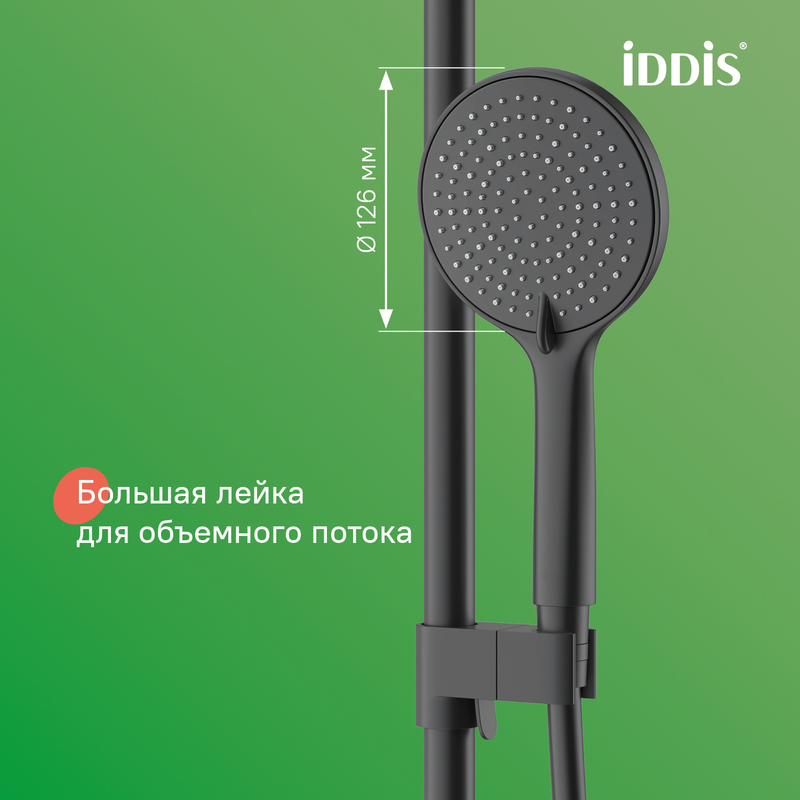 iDDiS®

Ø 126 мм

Большая лейка для объемного потока