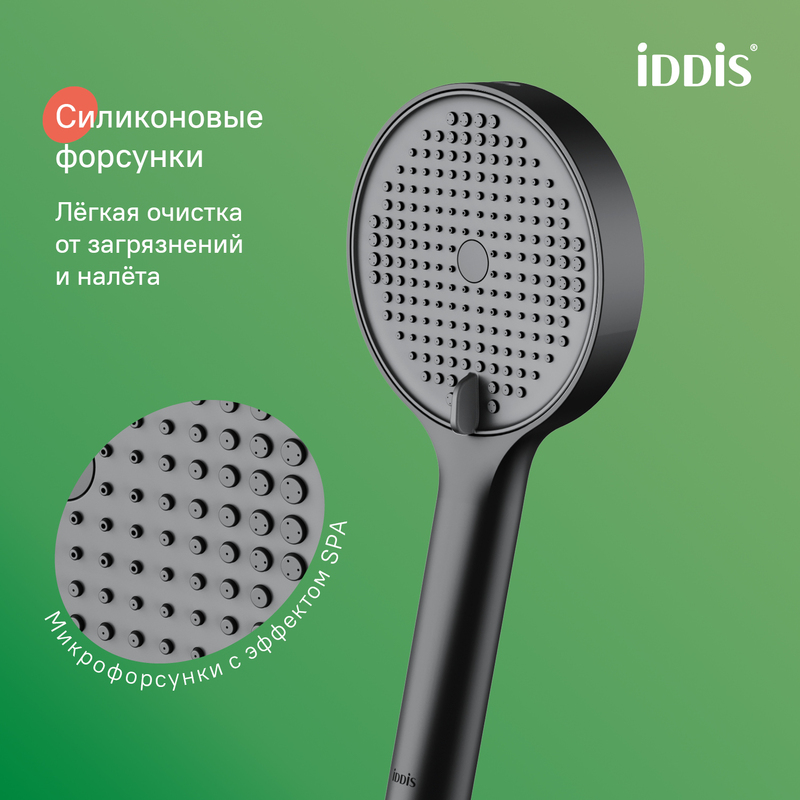 iDDiS®

Силиконовые форсунки

Лёгкая очистка от загрязнений и налёта

Микрофорсунки с эффектом SPA

iDDiS