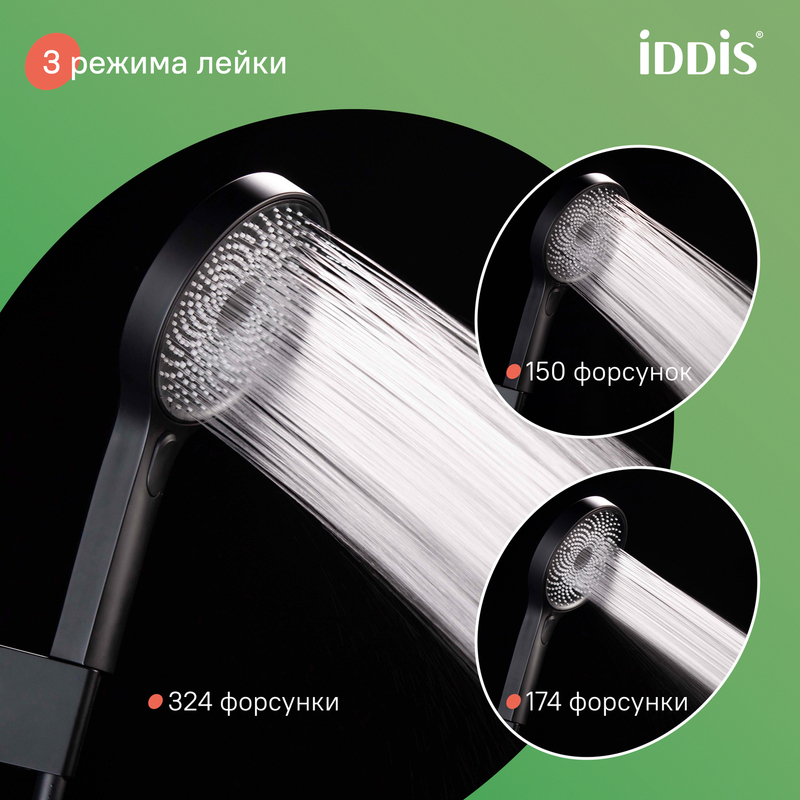 3 режима лейки

iDDiS®

150 форсунок

324 форсунки

174 форсунки