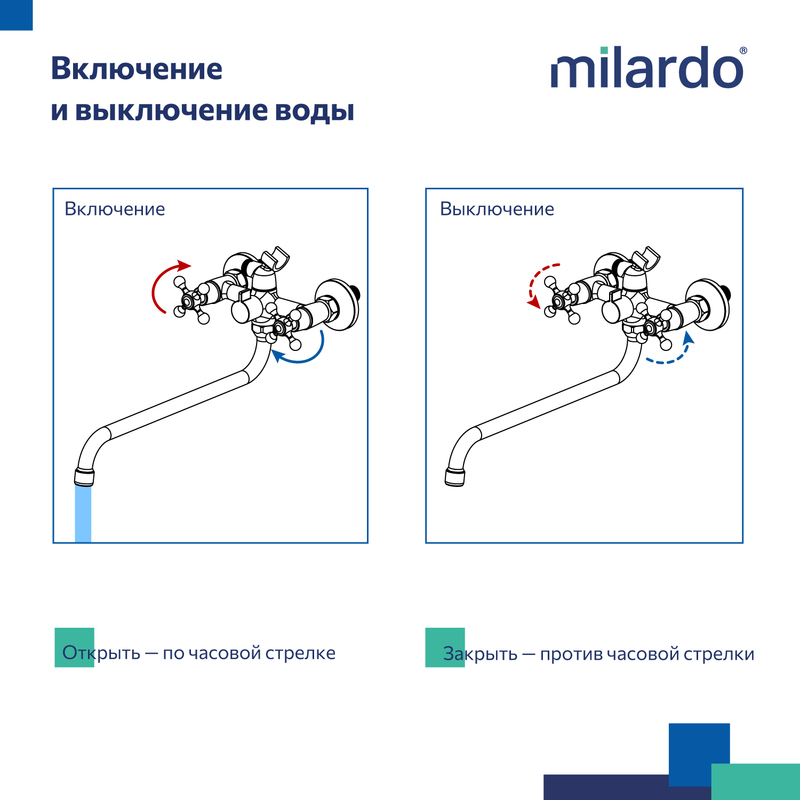 Включение
и выключение воды

milardo®

Включение

Выключение

Открыть — по часовой стрелке

Закрыть — против часовой стрелки