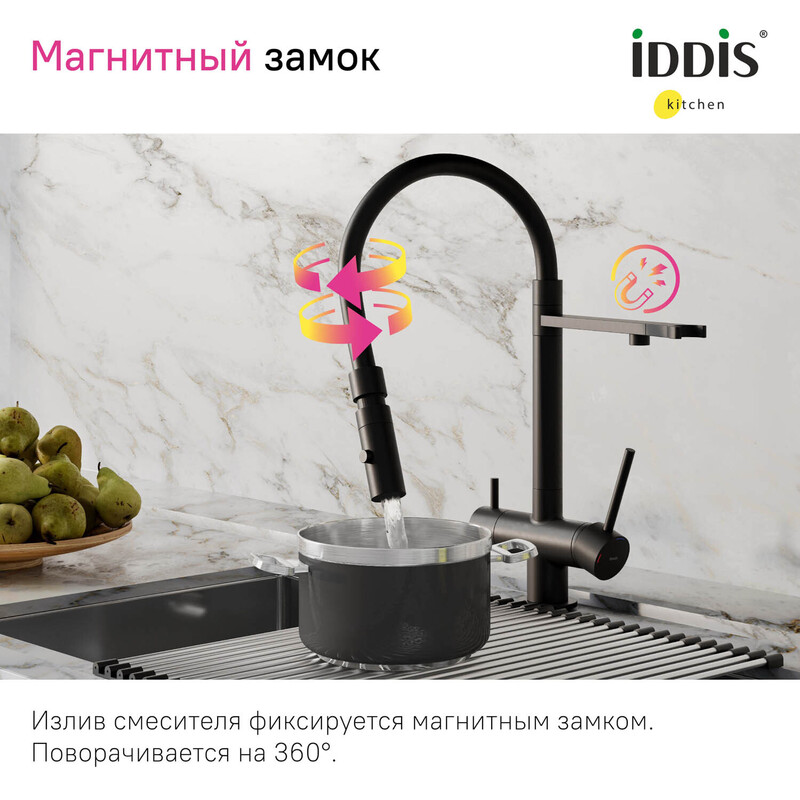 Магнитный замок

iDDiS®
kitchen

Излив смесителя фиксируется магнитным замком. Поворачивается на 360°.