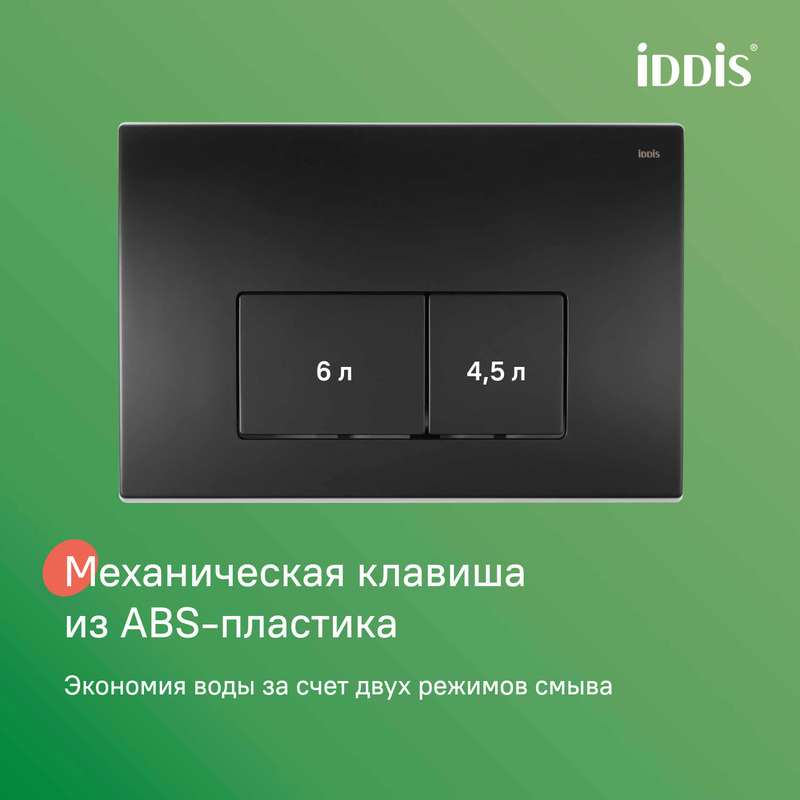 iDDiS®

iDDiS

6 л

4,5 л

Механическая клавиша из ABS-пластика

Экономия воды за счет двух режимов смыва