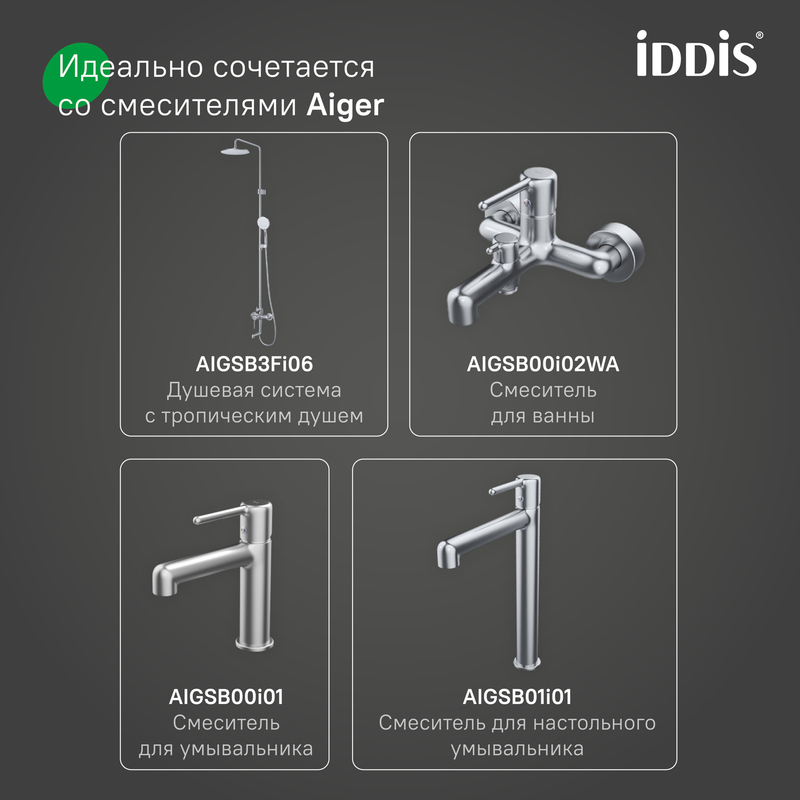 Идеально сочетается со смесителями Aiger

iDDiS®

AIGSB3Fi06
Душевая система с тропическим душем

AIGSB00i02WA
Смеситель для ванны

AIGSB00i01
Смеситель для умывальника

AIGSB01i01
Смеситель для настольного умывальника