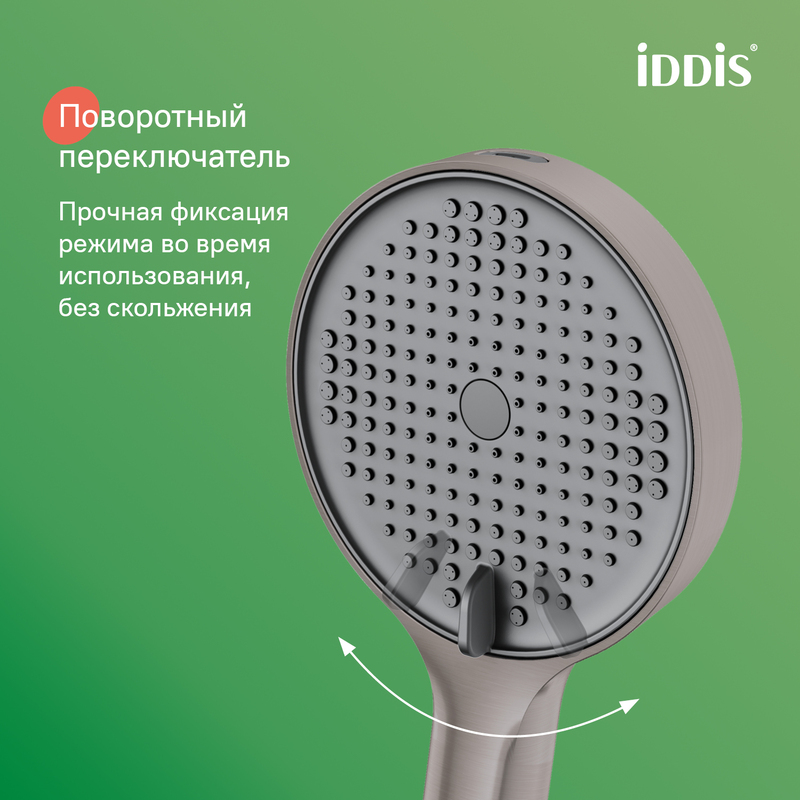 iDDiS®

Поворотный переключатель

Прочная фиксация режима во время использования, без скольжения