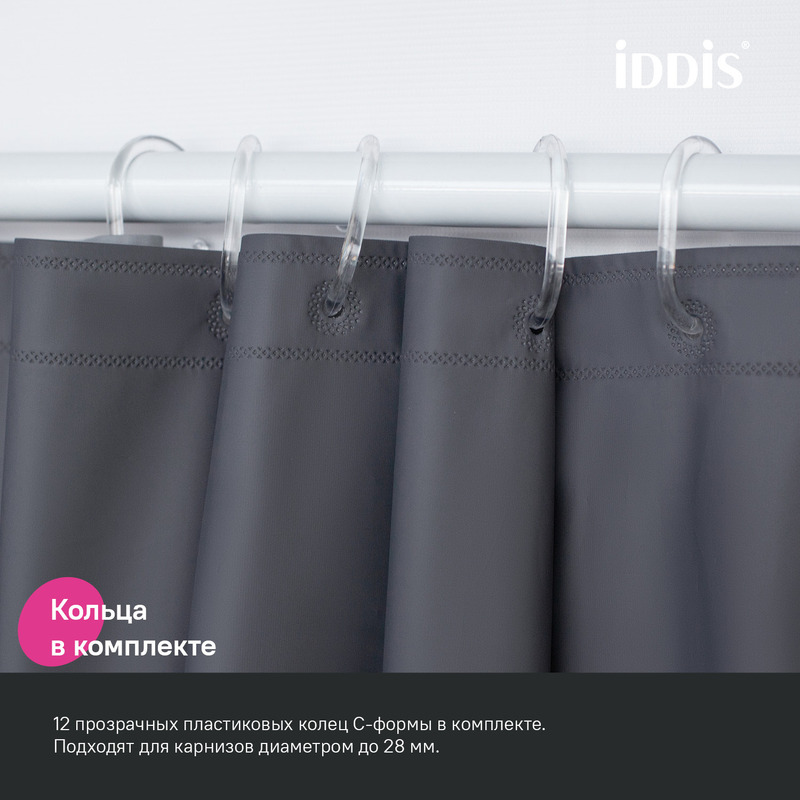 iDDiS®

Кольца в комплекте

12 прозрачных пластиковых колец С-формы в комплекте. Подходят для карнизов диаметром до 28 мм.