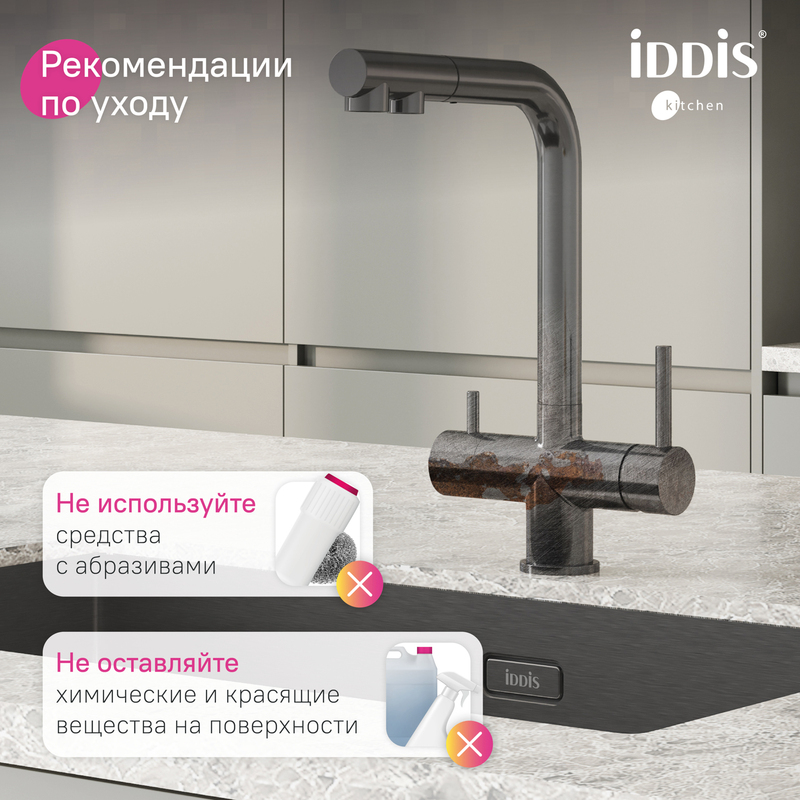 Рекомендации по уходу

iDDiS®
kitchen

Не используйте средства с абразивами

Не оставляйте химические и красящие вещества на поверхности

iDDiS