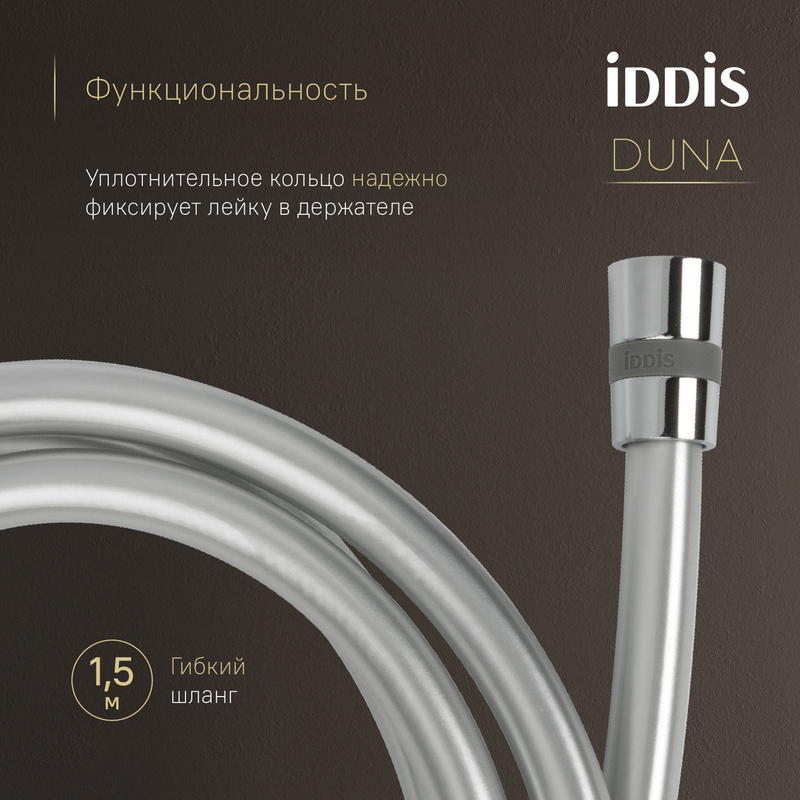 Функциональность

iDDiS
DUNA

Уплотнительное кольцо надежно фиксирует лейку в держателе

iDDiS

1,5 м

Гибкий шланг