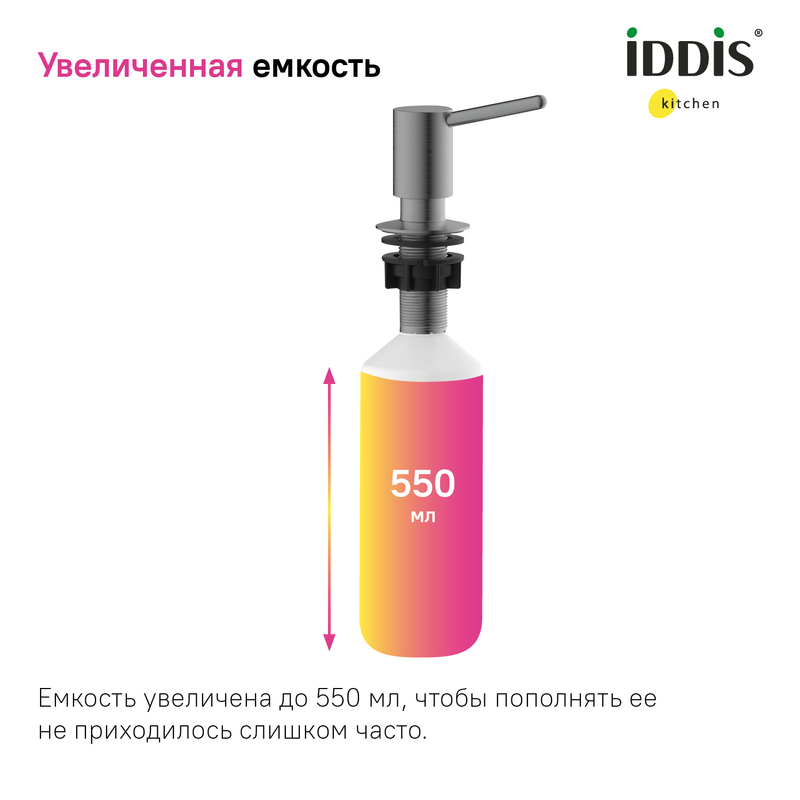 Увеличенная емкость

iDDiS®
kitchen

550
мл

Емкость увеличена до 550 мл, чтобы пополнять ее не приходилось слишком часто.