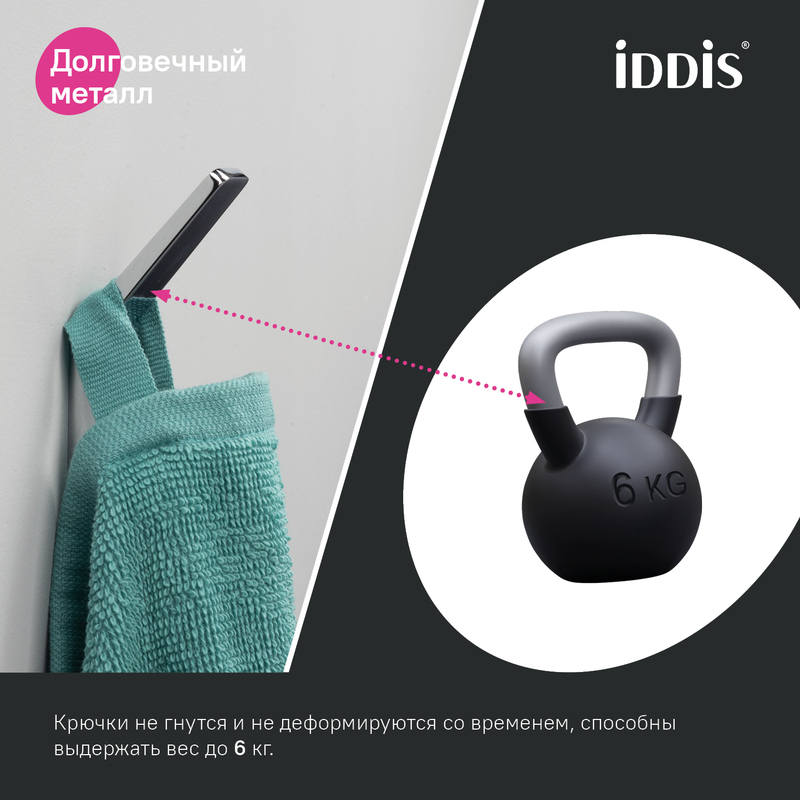 Долговечный металл

iDDiS®

6 KG

Крючки не гнутся и не деформируются со временем, способны выдержать вес до 6 кг.