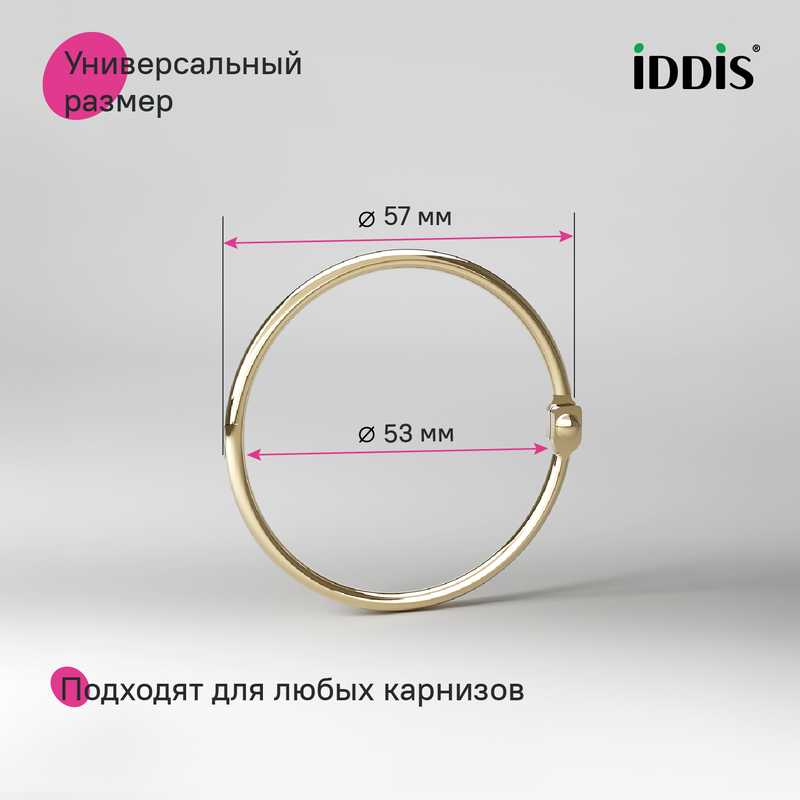 Универсальный размер

iDDiS®

⌀ 57 мм

⌀ 53 мм

Подходят для любых карнизов