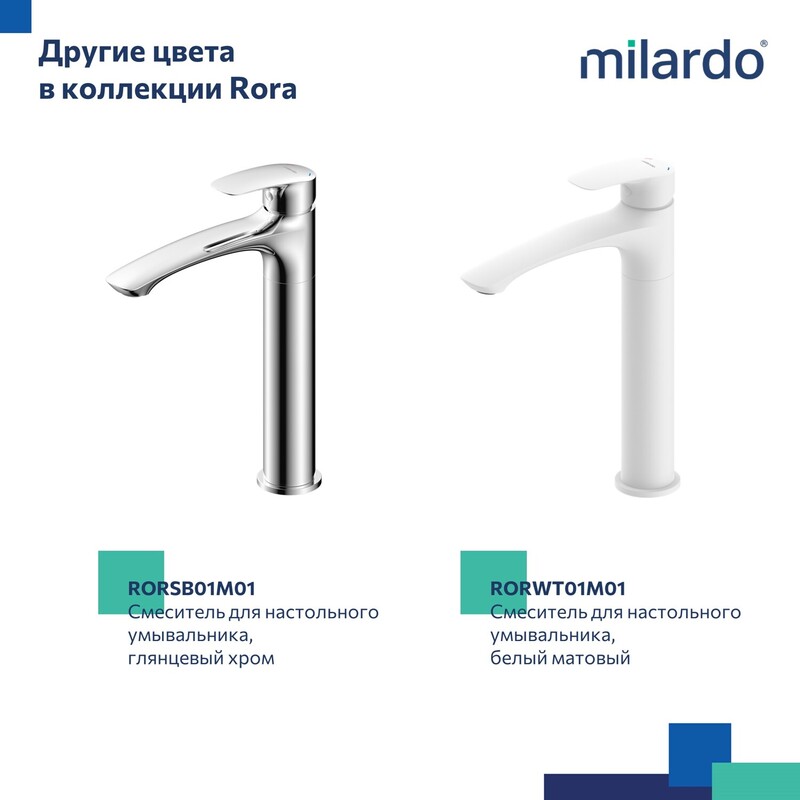 Другие цвета в коллекции Rora

milardo®

RORSB01M01
Смеситель для настольного умывальника, глянцевый хром

RORWT01M01
Смеситель для настольного умывальника, белый матовый