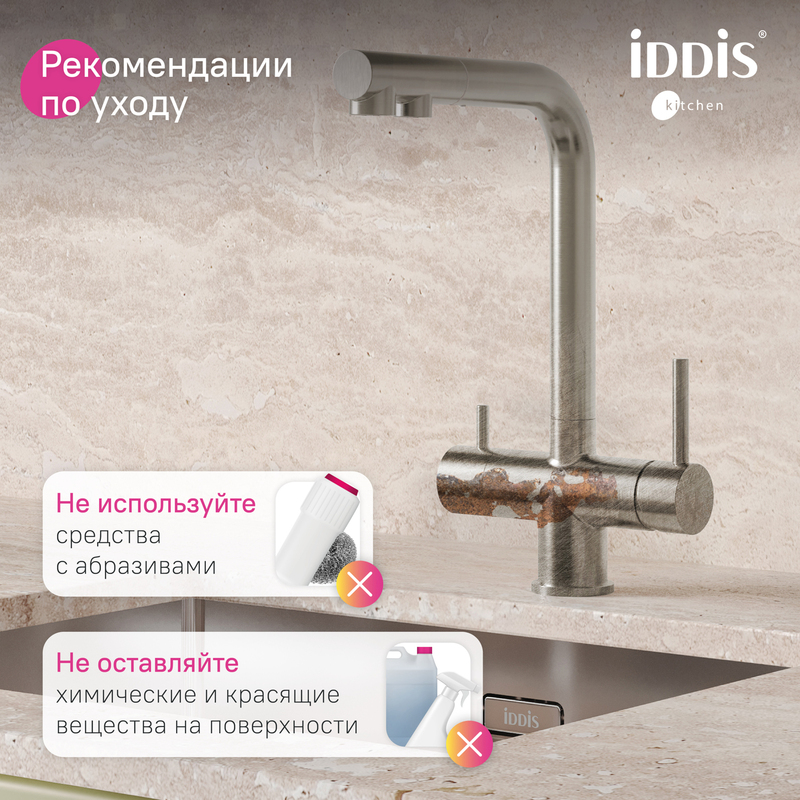 Рекомендации по уходу

iDDiS®
kitchen

Не используйте
средства
с абразивами

Не оставляйте
химические и красящие
вещества на поверхности

iDDiS