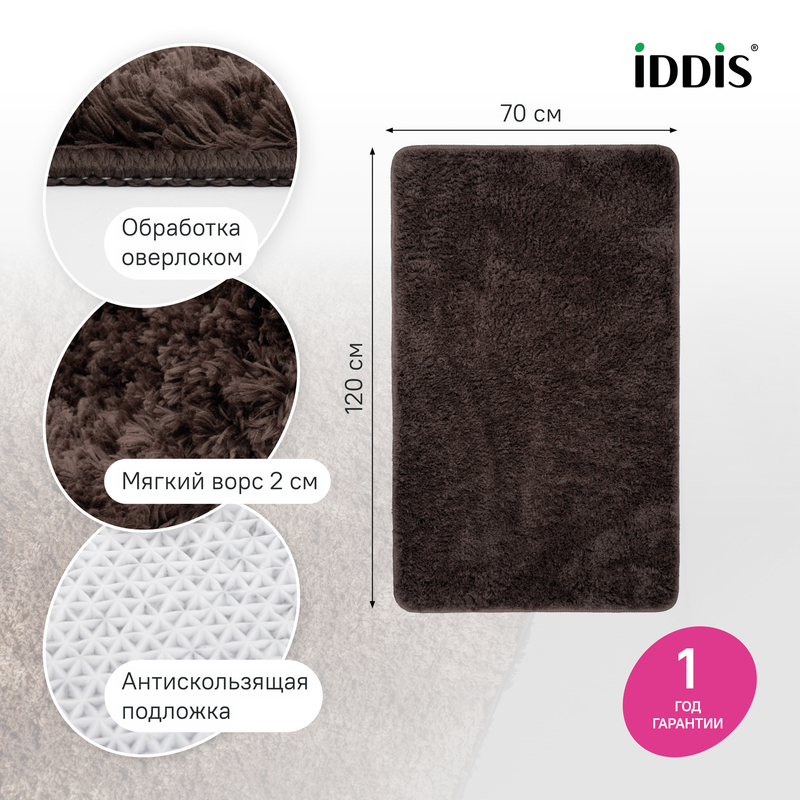 iDDiS®

70 см

120 см

Обработка оверлоком

Мягкий ворс 2 см

Антискользящая подложка

1
ГОД
ГАРАНТИИ