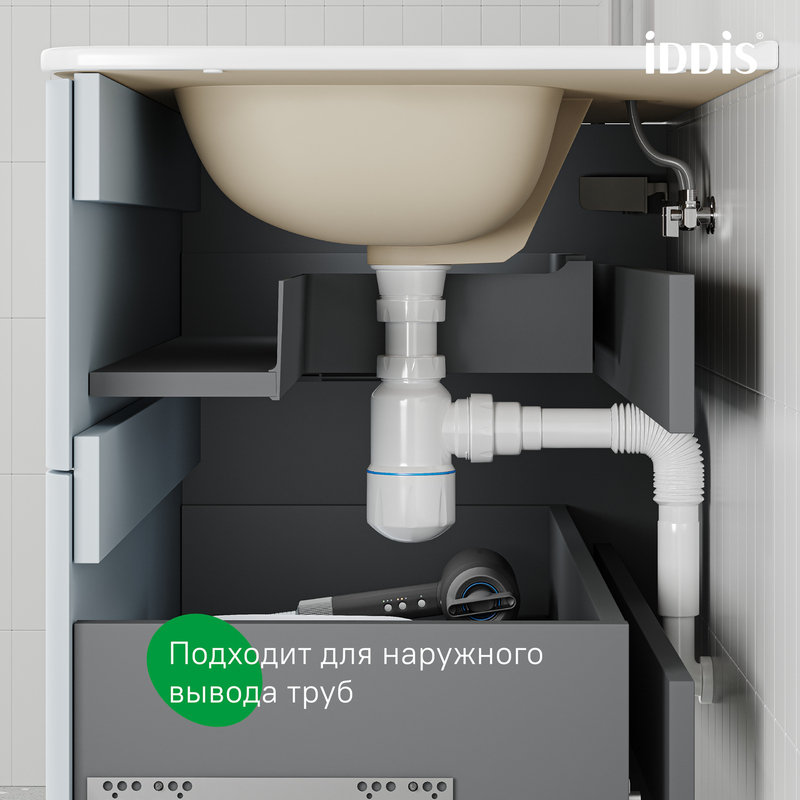 iDDiS®

Подходит для наружного вывода труб