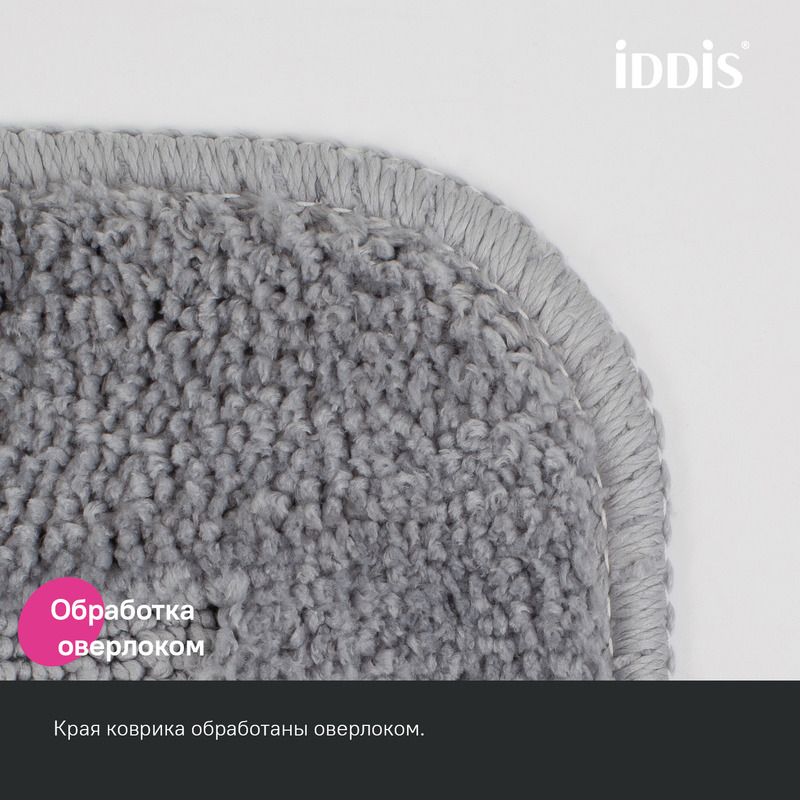 iDDiS®

Обработка оверлоком

Края коврика обработаны оверлоком.